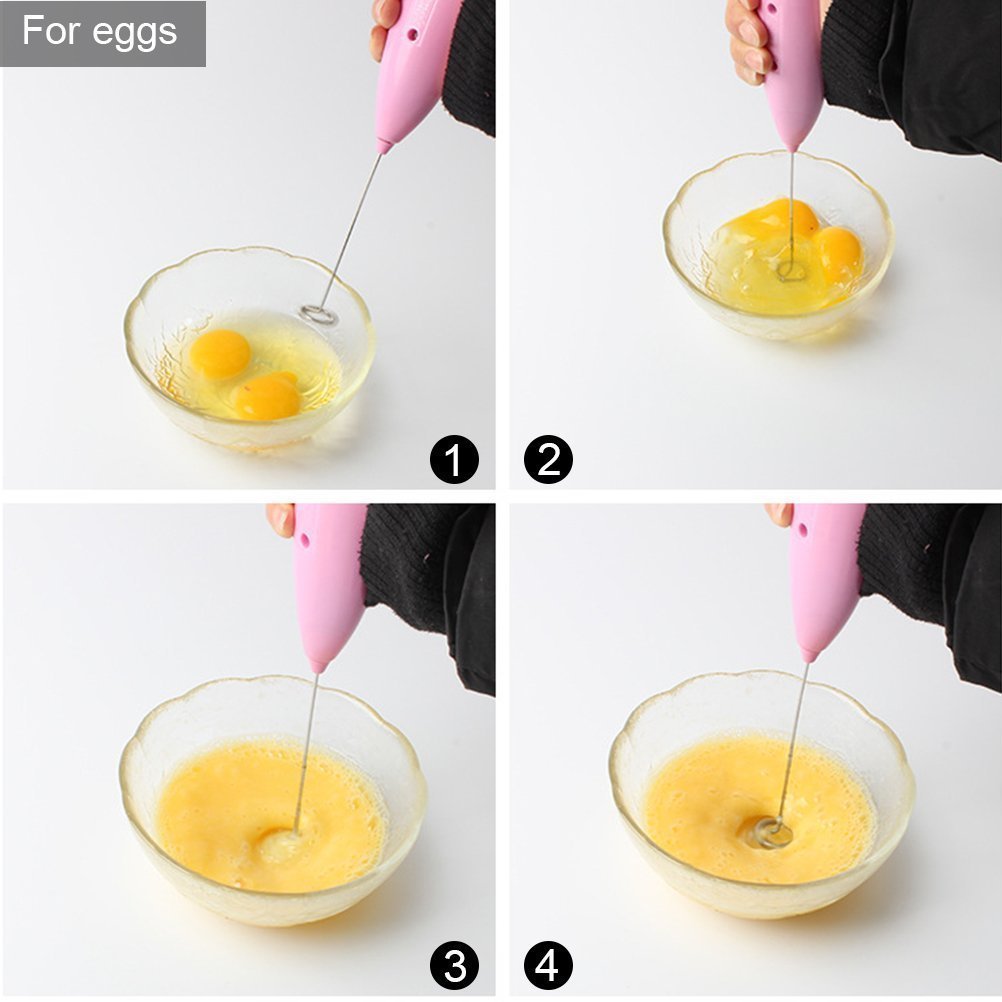 For eggs

1

2

3

4