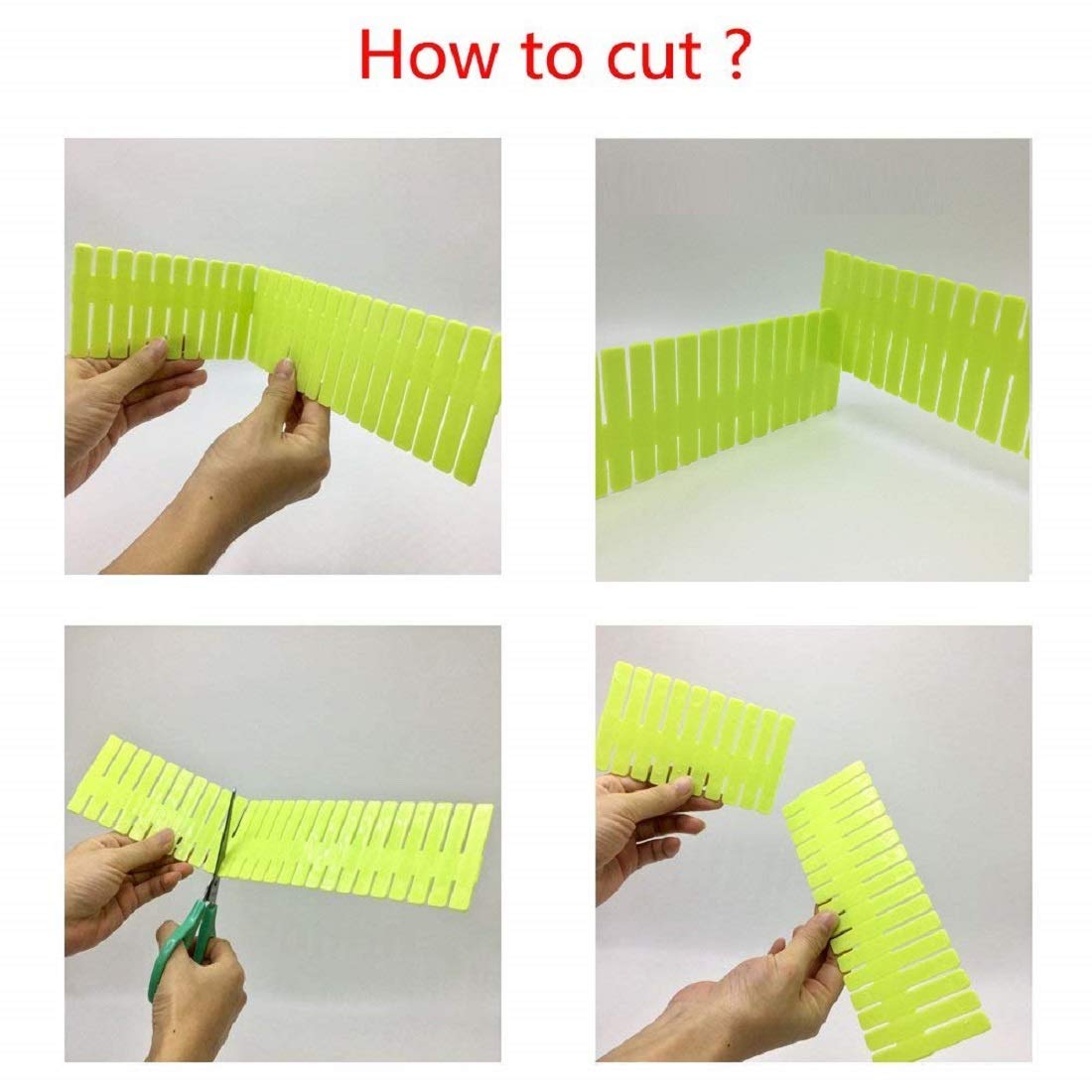 How to cut ?