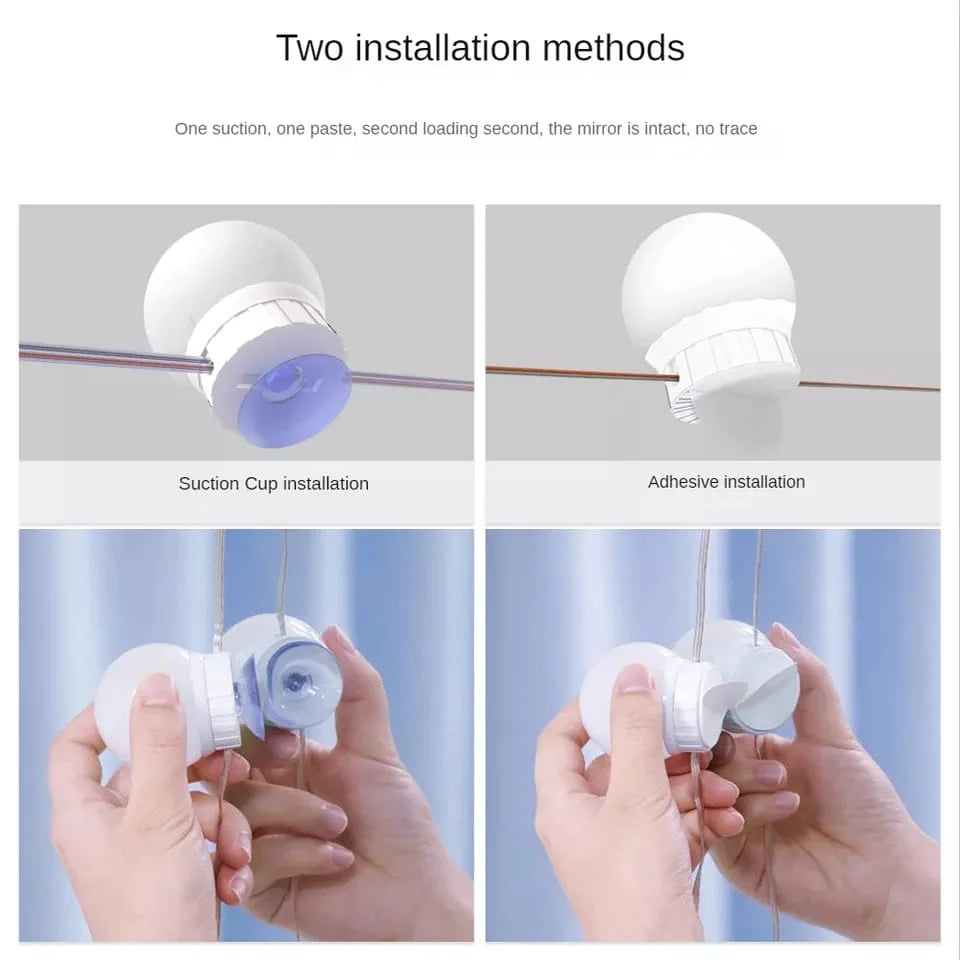 Two installation methods

One suction, one paste, second loading second, the mirror is intact, no trace

Suction Cup installation

Adhesive installation