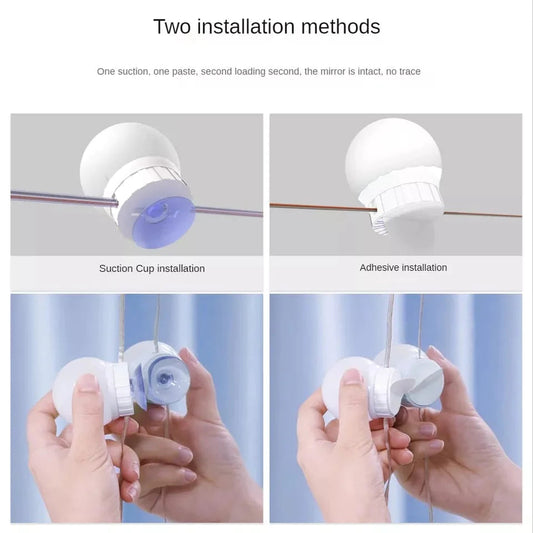 Two installation methods

One suction, one paste, second loading second, the mirror is intact, no trace

Suction Cup installation

Adhesive installation